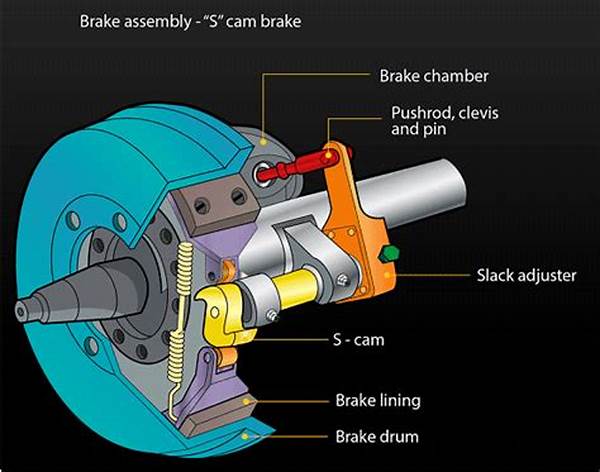 Brake assembly - "S" cam brake

Brake chamber

Pushrod, clevis and pin

Slack adjuster

S - cam

Brake lining

Brake drum