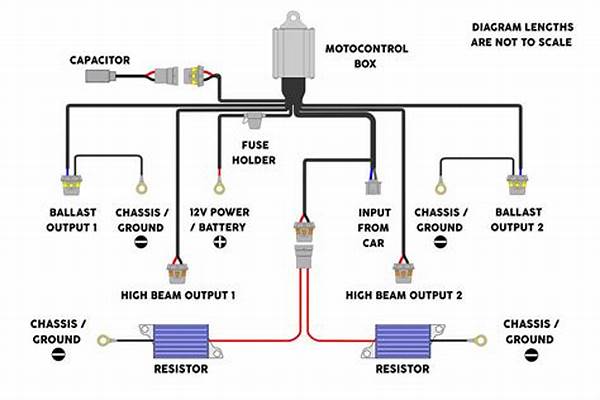 DIAGRAM LENGTHS ARE NOT TO SCALE

CAPACITOR

MOTOCONTROL BOX

FUSE HOLDER

BALLAST OUTPUT 1

CHASSIS / GROUND
−

12V POWER / BATTERY
+

INPUT FROM CAR

CHASSIS / GROUND
−

BALLAST OUTPUT 2

HIGH BEAM OUTPUT 1

HIGH BEAM OUTPUT 2

CHASSIS / GROUND
−

RESISTOR

RESISTOR

CHASSIS / GROUND
−