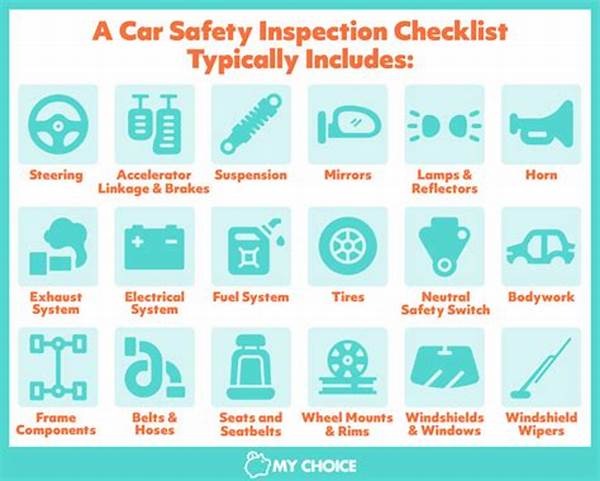 A Car Safety Inspection Checklist Typically Includes:

Steering

Accelerator Linkage & Brakes

Suspension

Mirrors

Lamps & Reflectors

Horn

Exhaust System

Electrical System

Fuel System

Tires

Neutral Safety Switch

Bodywork

Frame Components

Belts & Hoses

Seats and Seatbelts

Wheel Mounts & Rims

Windshields & Windows

Windshield Wipers

MY CHOICE